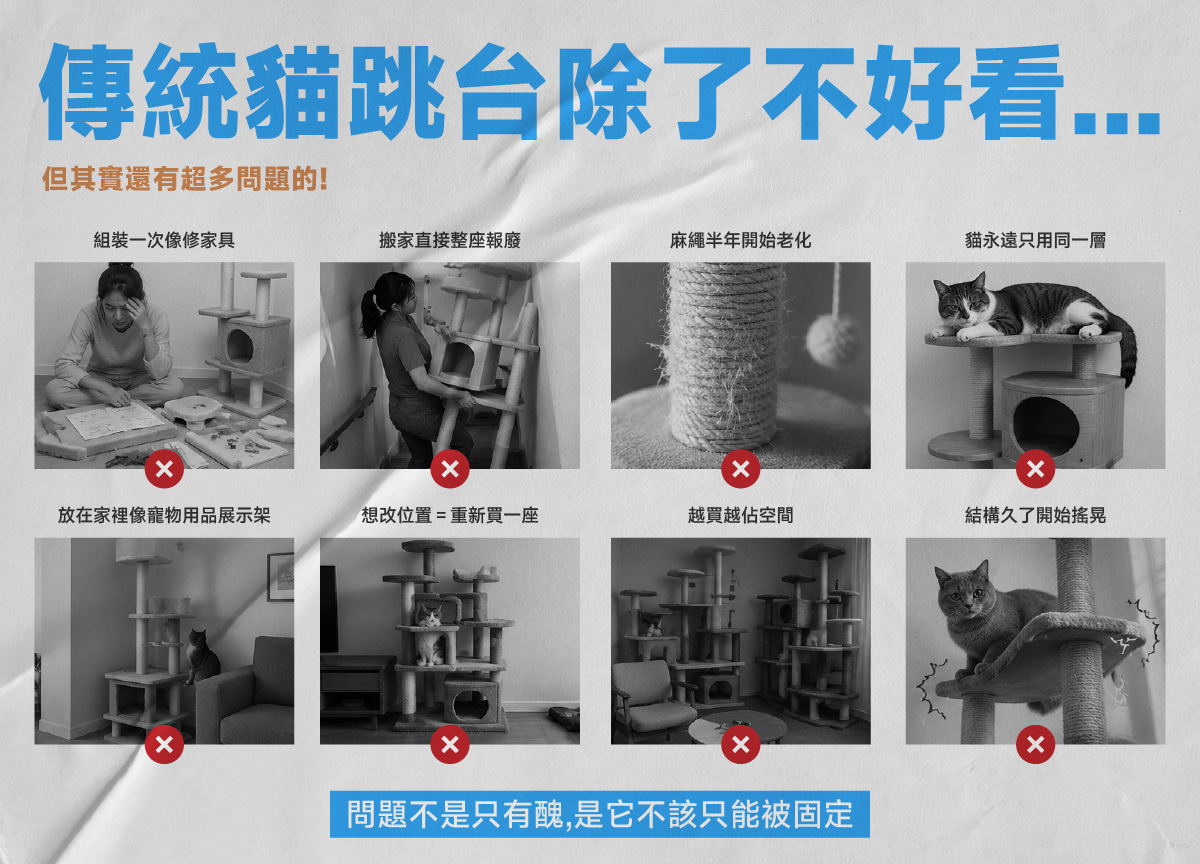 傳統貓跳台除了不好看...

但其實還有超多問題的!

組裝一次像修家具

搬家直接整座報廢

麻繩半年開始老化

貓永遠只用同一層

放在家裡像寵物用品展示架

想改位置 = 重新買一座

越買越佔空間

結構久了開始搖晃

問題不是只有醜,是它不該只能被固定