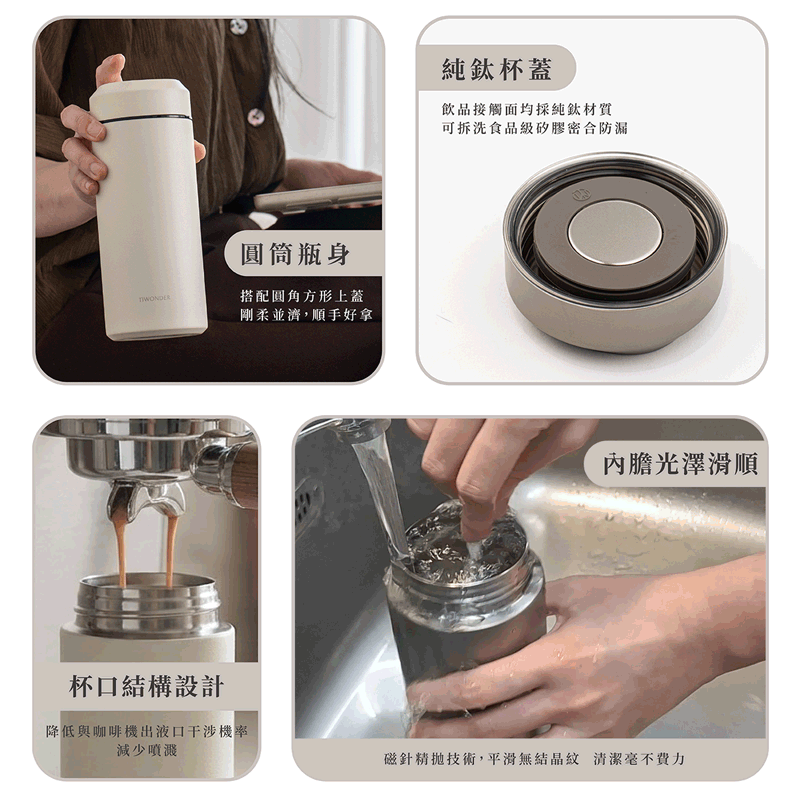 TIWONDER

圓筒瓶身

搭配圓角方形上蓋
剛柔並濟，順手好拿

純鈦杯蓋

飲品接觸面均採純鈦材質
可拆洗食品級矽膠密合防漏

杯口結構設計

降低與咖啡機出液口干涉機率
減少噴濺

內膽光澤滑順

磁針精拋技術，平滑無結晶紋　清潔毫不費力