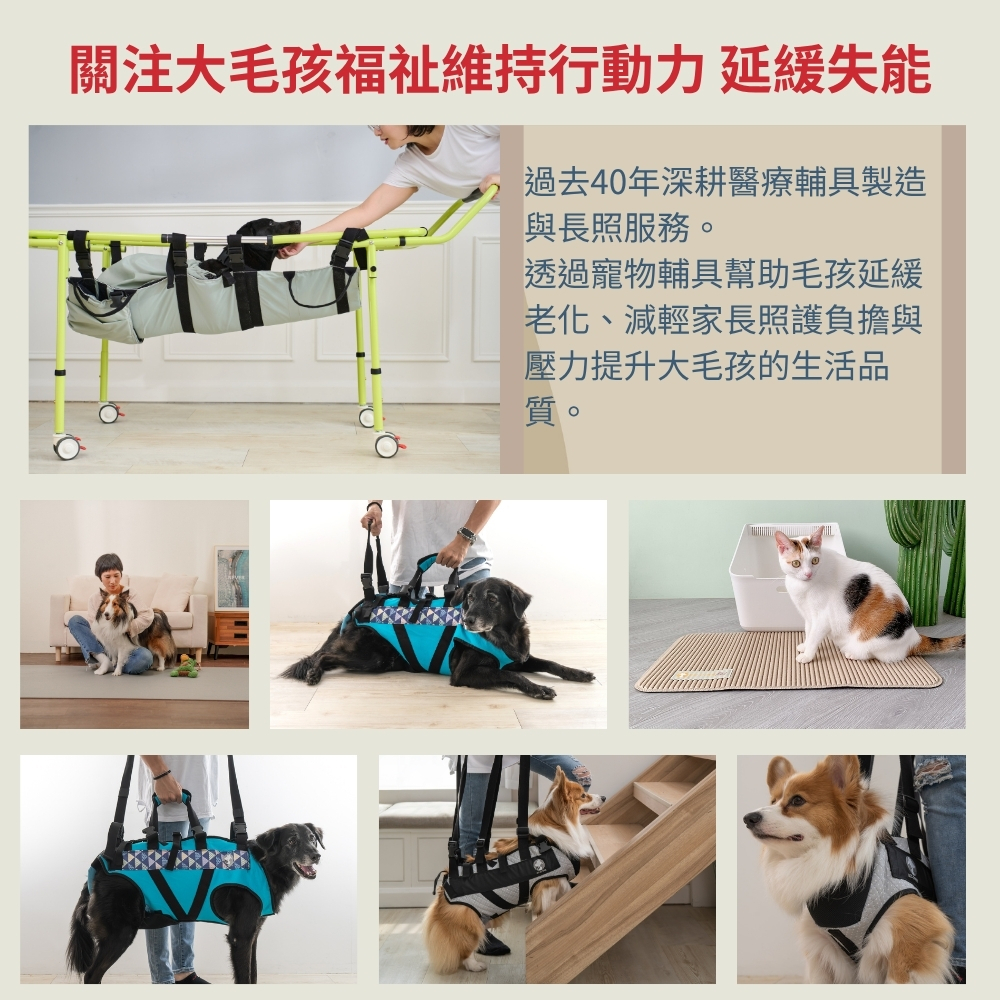 關注大毛孩福祉維持行動力 延緩失能

過去40年深耕醫療輔具製造與長照服務。
透過寵物輔具幫助毛孩延緩老化、減輕家長照護負擔與壓力提升大毛孩的生活品質。